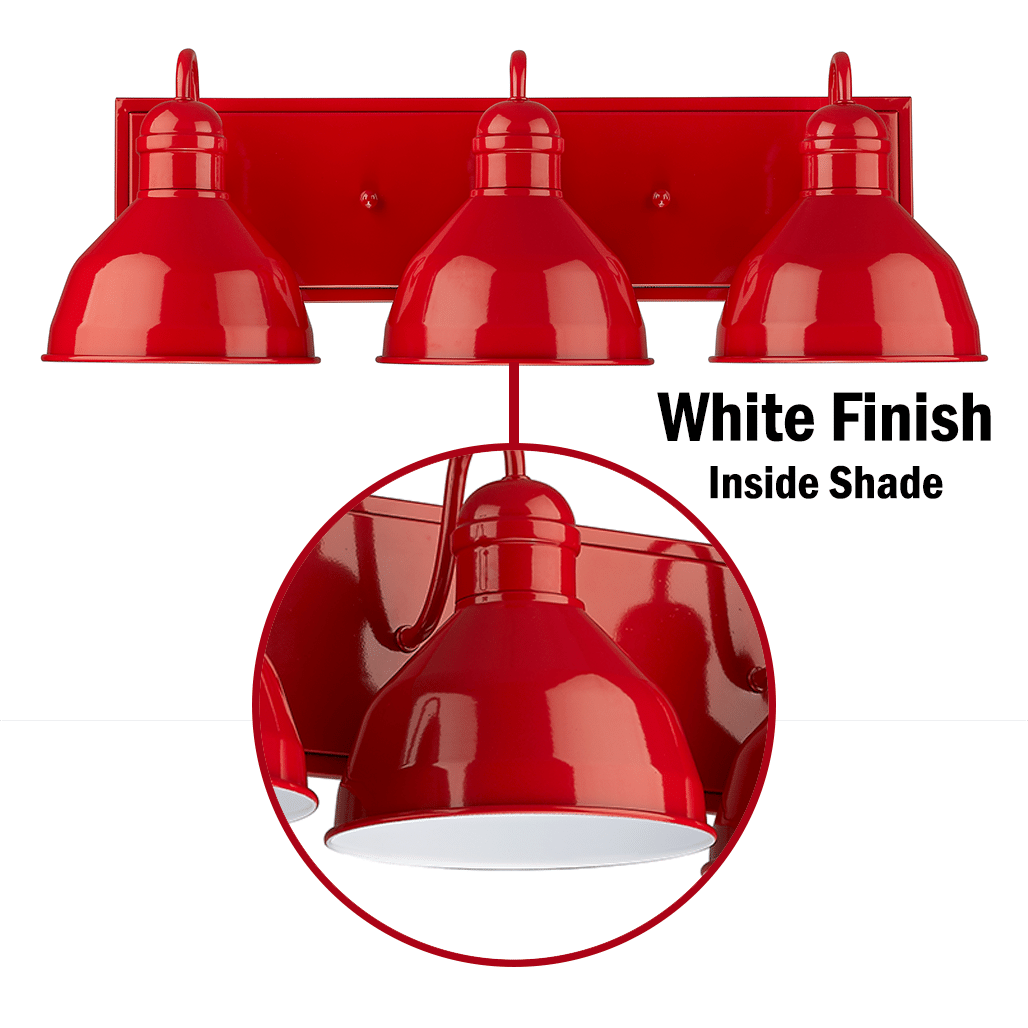 White Finish
Inside Shade